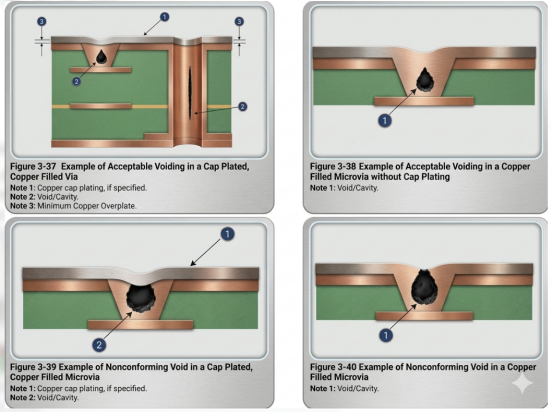 3
1
3
2
2

Figure 3-37 Example of Acceptable Voiding in a Cap Plated, Copper Filled Via
Note 1: Copper cap plating, if specified.
Note 2: Void/Cavity.
Note 3: Minimum Copper Overplate.

1

Figure 3-38 Example of Acceptable Voiding in a Copper Filled Microvia without Cap Plating
Note 1: Void/Cavity.

1
2

Figure 3-39 Example of Nonconforming Void in a Cap Plated, Copper Filled Microvia
Note 1: Copper cap plating, if specified.
Note 2: Void/Cavity.

1

Figure 3-40 Example of Nonconforming Void in a Copper Filled Microvia
Note 1: Void/Cavity.